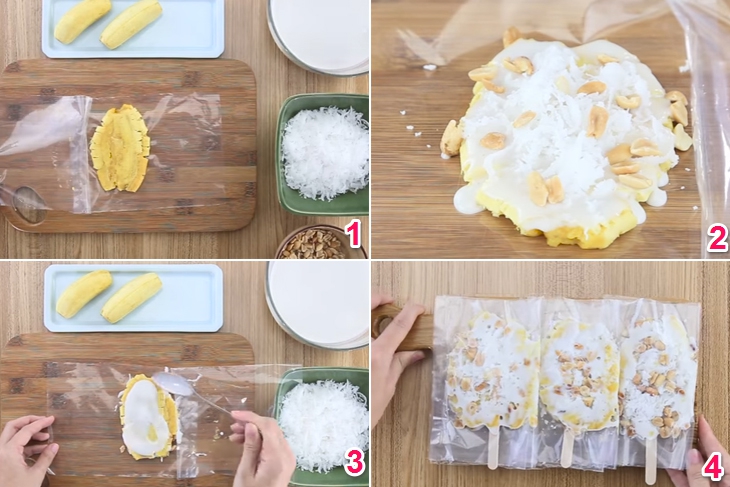 1
2
3
4